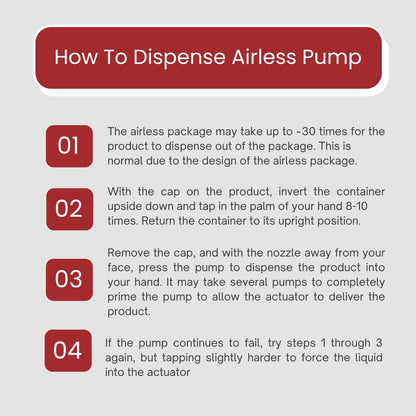 How To Dispense Airless Pump

01

The airless package may take up to ~30 times for the product to dispense out of the package. This is normal due to the design of the airless package.

02

With the cap on the product, invert the container upside down and tap in the palm of your hand 8-10 times. Return the container to its upright position.

03

Remove the cap, and with the nozzle away from your face, press the pump to dispense the product into your hand. It may take several pumps to completely prime the pump to allow the actuator to deliver the product.

04

If the pump continues to fail, try steps 1 through 3 again, but tapping slightly harder to force the liquid into the actuator