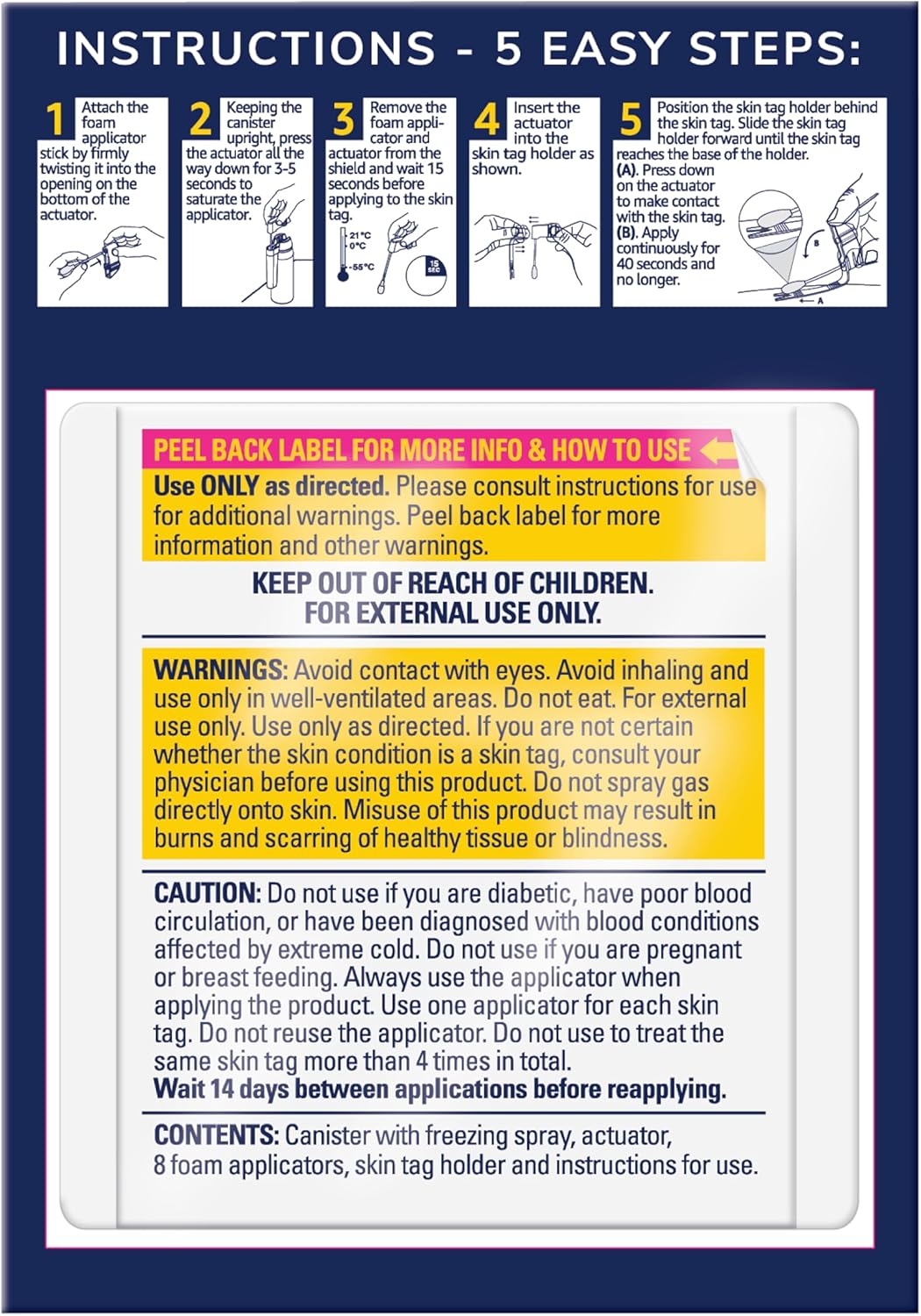 INSTRUCTIONS - 5 EASY STEPS:

1 Attach the foam applicator stick by firmly twisting it into the opening on the bottom of the actuator.

2 Keeping the canister upright, press the actuator all the way down for 3-5 seconds to saturate the applicator.

3 Remove the foam applicator and actuator from the shield and wait 15 seconds before applying to the skin tag.

21°C
0°C
-55°C
15 SEC

4 Insert the actuator into the skin tag holder as shown.

5 Position the skin tag holder behind the skin tag. Slide the skin tag holder forward until the skin tag reaches the base of the holder. (A). Press down on the actuator to make contact with the skin tag. (B). Apply continuously for 40 seconds and no longer.

B
A

PEEL BACK LABEL FOR MORE INFO & HOW TO USE

Use ONLY as directed. Please consult instructions for use for additional warnings. Peel back label for more information and other warnings.

KEEP OUT OF REACH OF CHILDREN.
FOR EXTERNAL USE ONLY.

WARNINGS: Avoid contact with eyes. Avoid inhaling and use only in well-ventilated areas. Do not eat. For external use only. Use only as directed. If you are not certain whether the skin condition is a skin tag, consult your physician before using this product. Do not spray gas directly onto skin. Misuse of this product may result in burns and scarring of healthy tissue or blindness.

CAUTION: Do not use if you are diabetic, have poor blood circulation, or have been diagnosed with blood conditions affected by extreme cold. Do not use if you are pregnant or breast feeding. Always use the applicator when applying the product. Use one applicator for each skin tag. Do not reuse the applicator. Do not use to treat the same skin tag more than 4 times in total.
Wait 14 days between applications before reapplying.

CONTENTS: Canister with freezing spray, actuator, 8 foam applicators, skin tag holder and instructions for use.